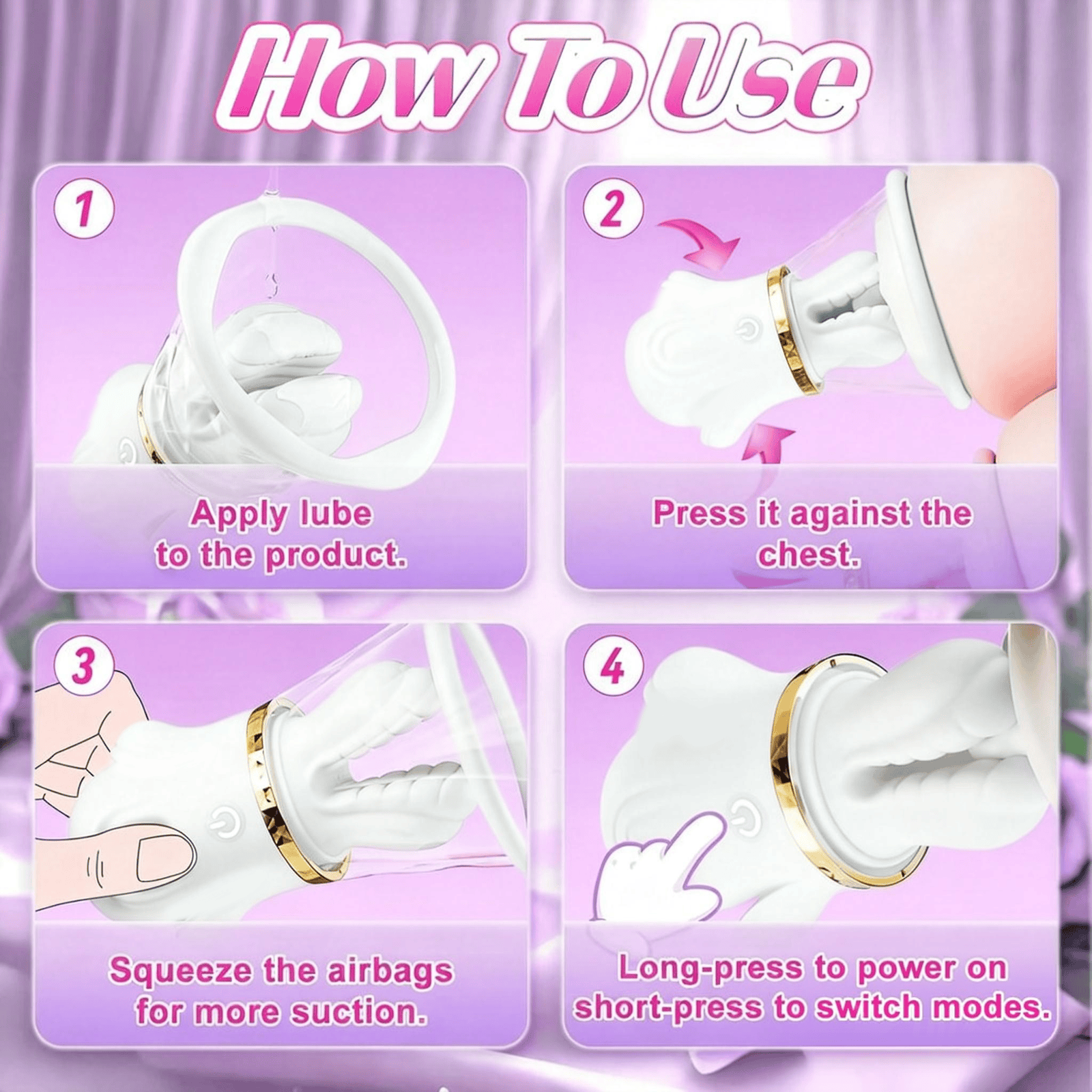 How To Use

1

Apply lube to the product.

2

Press it against the chest.

3

Squeeze the airbags for more suction.

4

Long-press to power on short-press to switch modes.